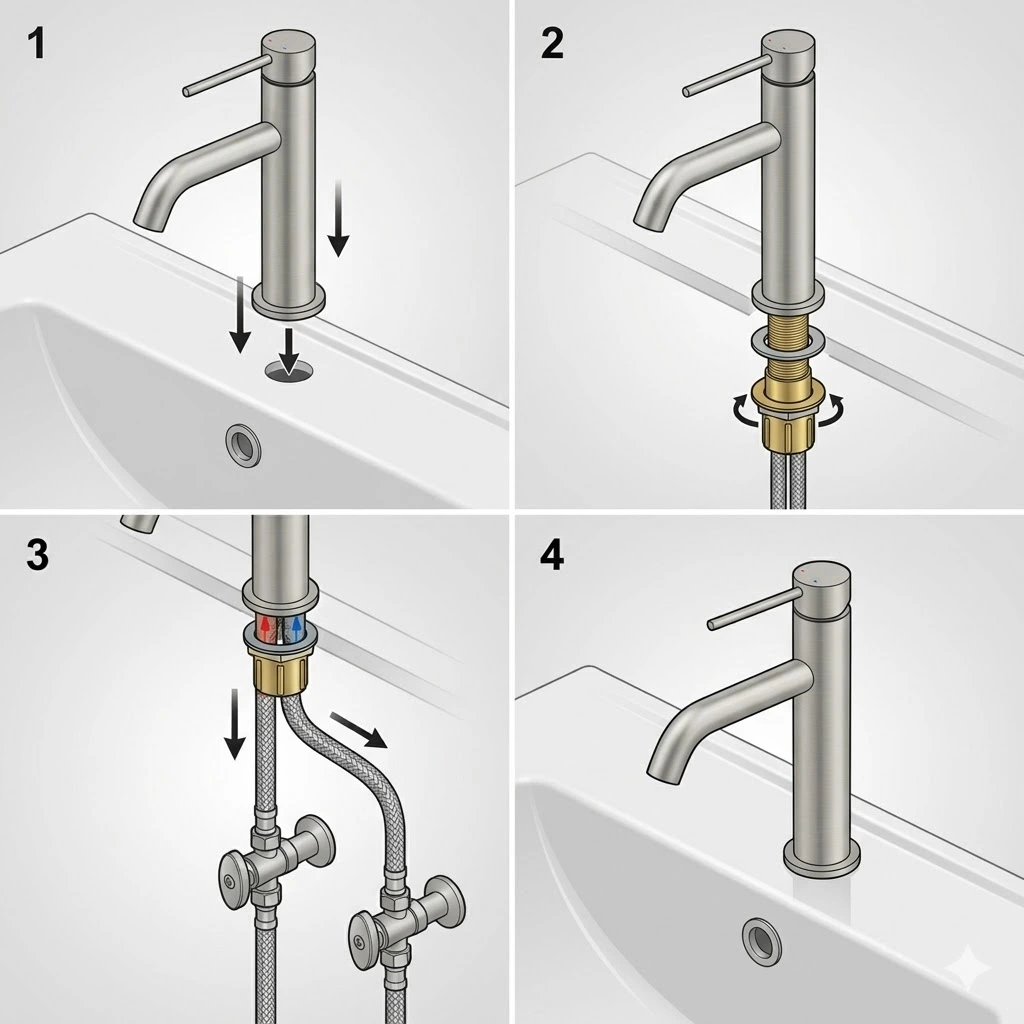 1

2

3

4